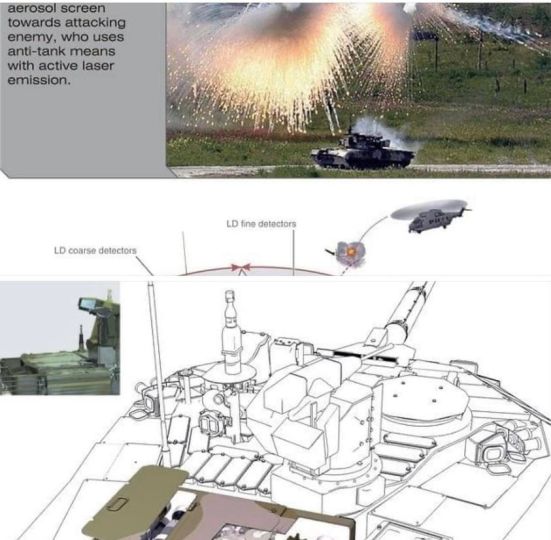 aerosol screen towards attacking enemy, who uses anti-tank means with active laser emission.

LD fine detectors

LD coarse detectors